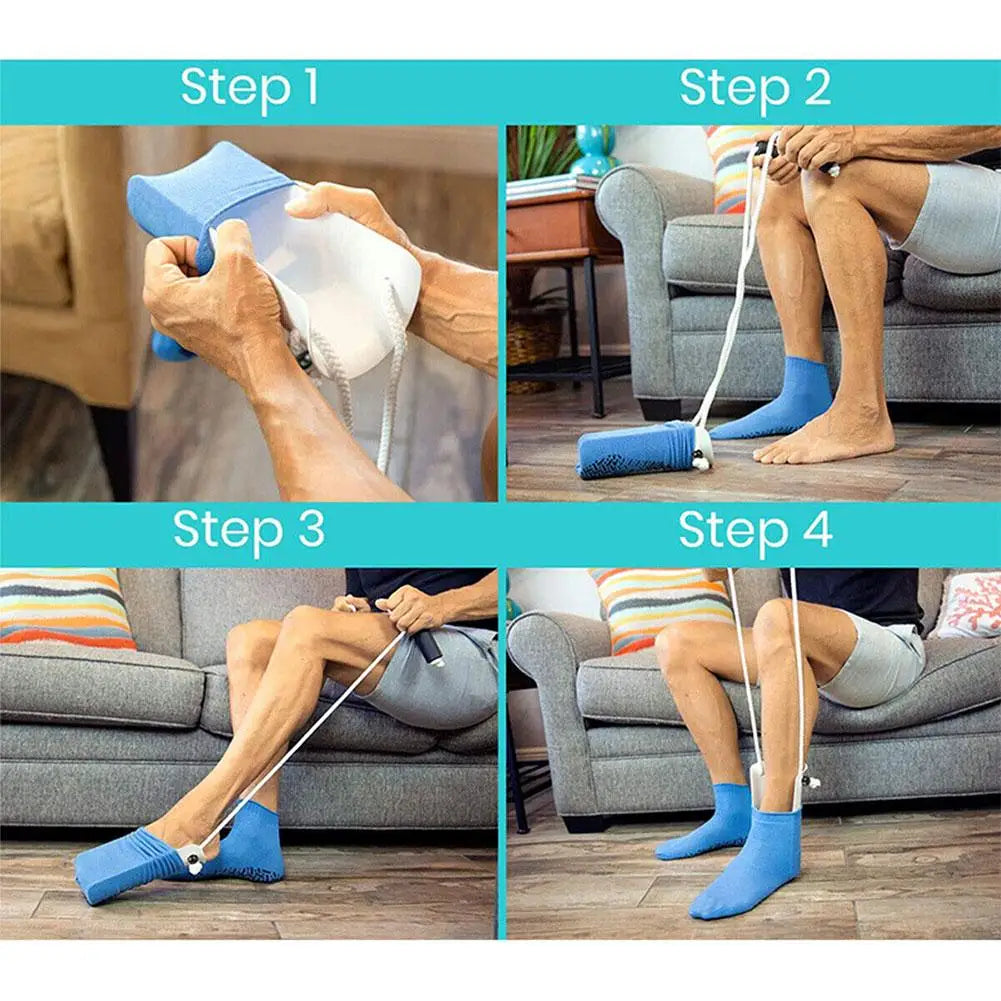 Step 1

Step 2

Step 3

Step 4